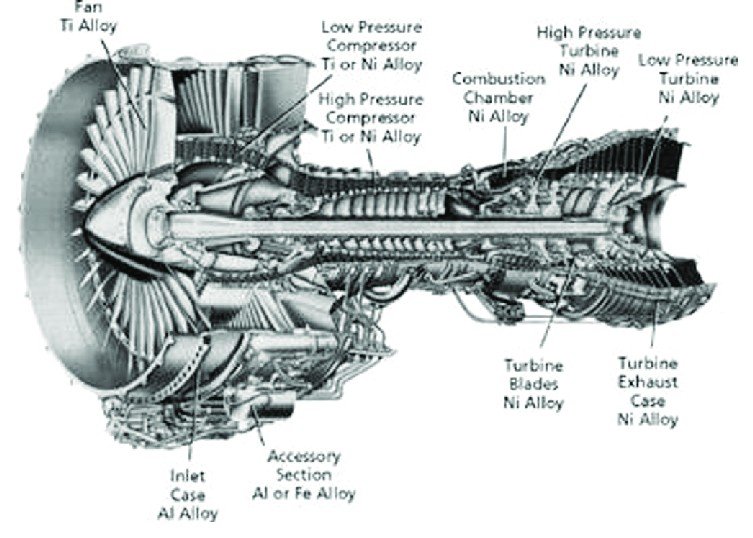 Fan
Ti Alloy

Low Pressure
Compressor
Ti or Ni Alloy

High Pressure
Compressor
Ti or Ni Alloy

Combustion
Chamber
Ni Alloy

High Pressure
Turbine
Ni Alloy

Low Pressure
Turbine
Ni Alloy

Turbine
Blades
Ni Alloy

Turbine
Exhaust
Case
Ni Alloy

Inlet
Case
Al Alloy

Accessory
Section
Al or Fe Alloy